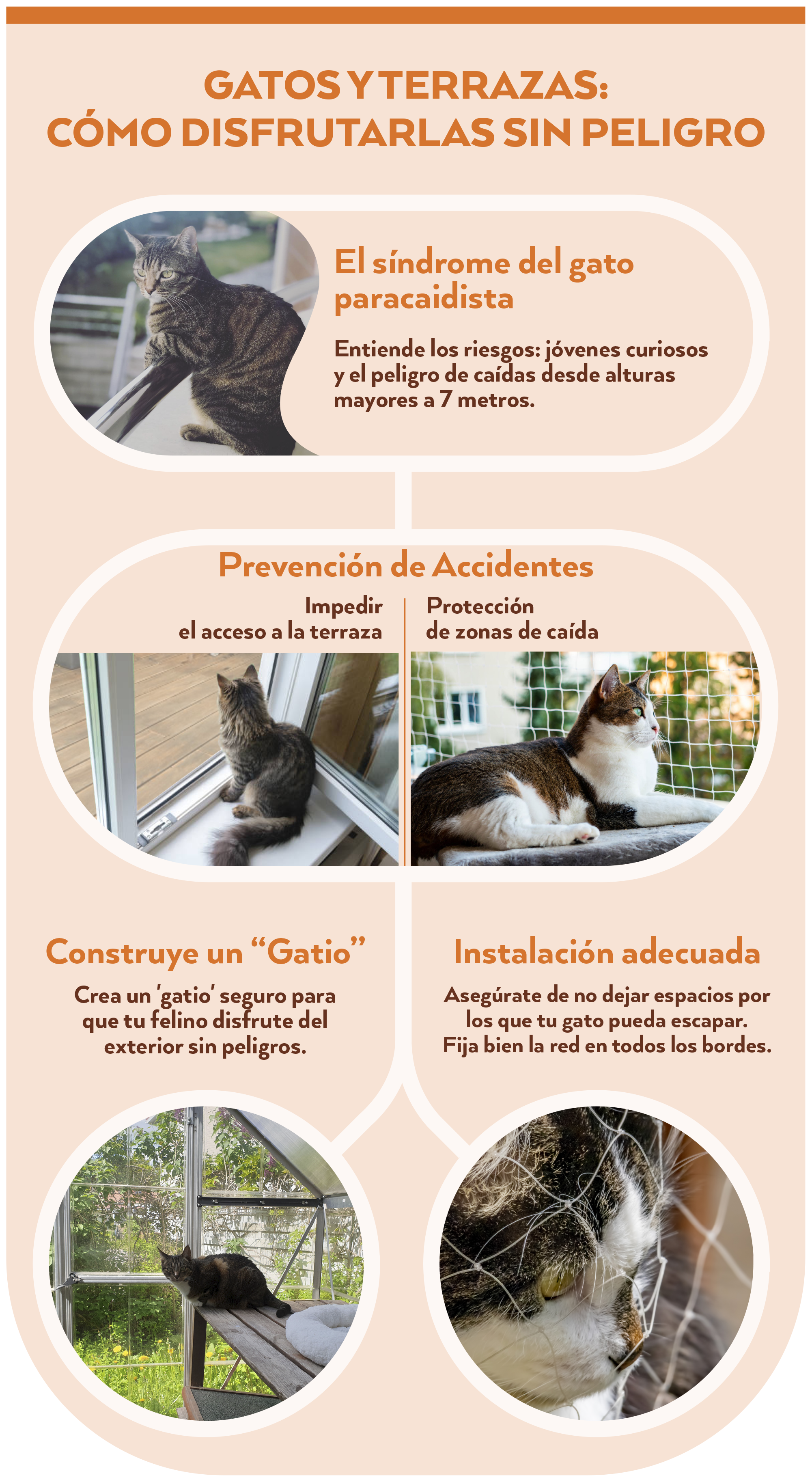 GATOS Y TERRAZAS:
CÓMO DISFRUTARLAS SIN PELIGRO

El síndrome del gato paracaidista

Entiende los riesgos: jóvenes curiosos y el peligro de caídas desde alturas mayores a 7 metros.

Prevención de Accidentes

Impedir el acceso a la terraza

Protección de zonas de caída

Construye un “Gatio”

Crea un 'gatio' seguro para que tu felino disfrute del exterior sin peligros.

Instalación adecuada

Asegúrate de no dejar espacios por los que tu gato pueda escapar. Fija bien la red en todos los bordes.